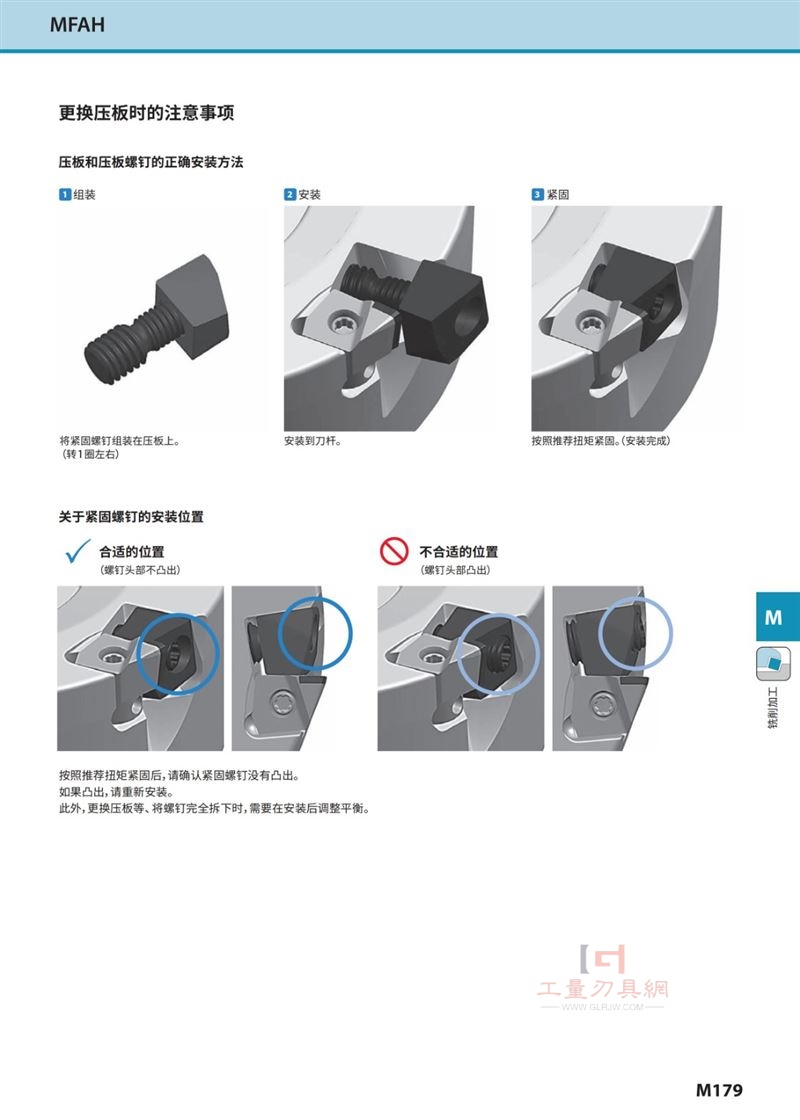 MFAH

更换压板时的注意事项

压板和压板螺钉的正确安装方法

1 组装

将紧固螺钉组装在压板上。
(转1圈左右)

2 安装

安装到刀杆。

3 紧固

按照推荐扭矩紧固。(安装完成)

关于紧固螺钉的安装位置

合适的位置
(螺钉头部不凸出)

不合适的位置
(螺钉头部凸出)

按照推荐扭矩紧固后，请确认紧固螺钉没有凸出。
如果凸出，请重新安装。
此外，更换压板等、将螺钉完全拆下时，需要在安装后调整平衡。

M

铣削加工

工量刀具網
WWW.GLRJW.COM

M179